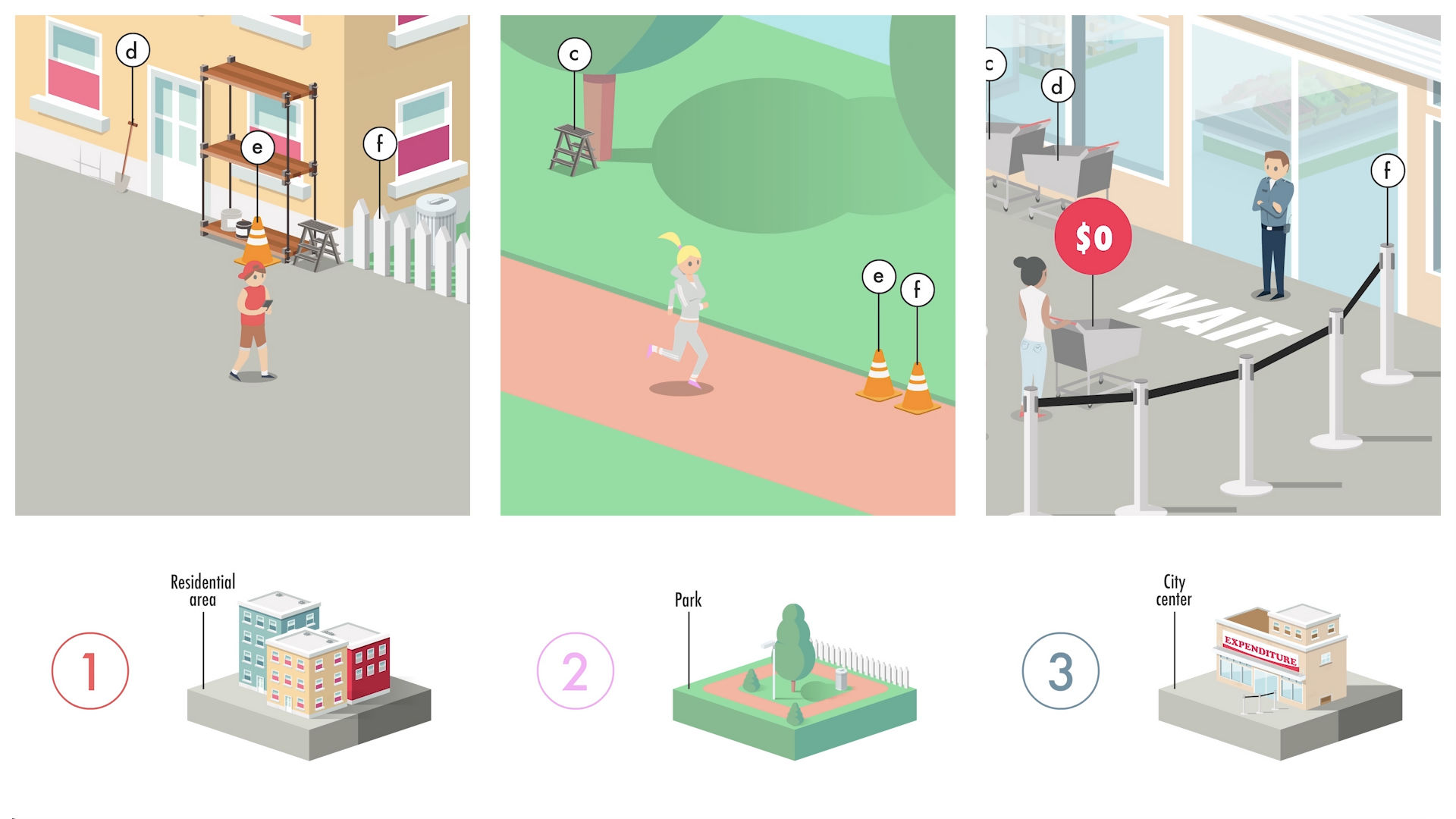 d
e
f

c
e
f

c
d
f
$0
WAIT

1
Residential area

2
Park

3
City center
EXPENDITURE